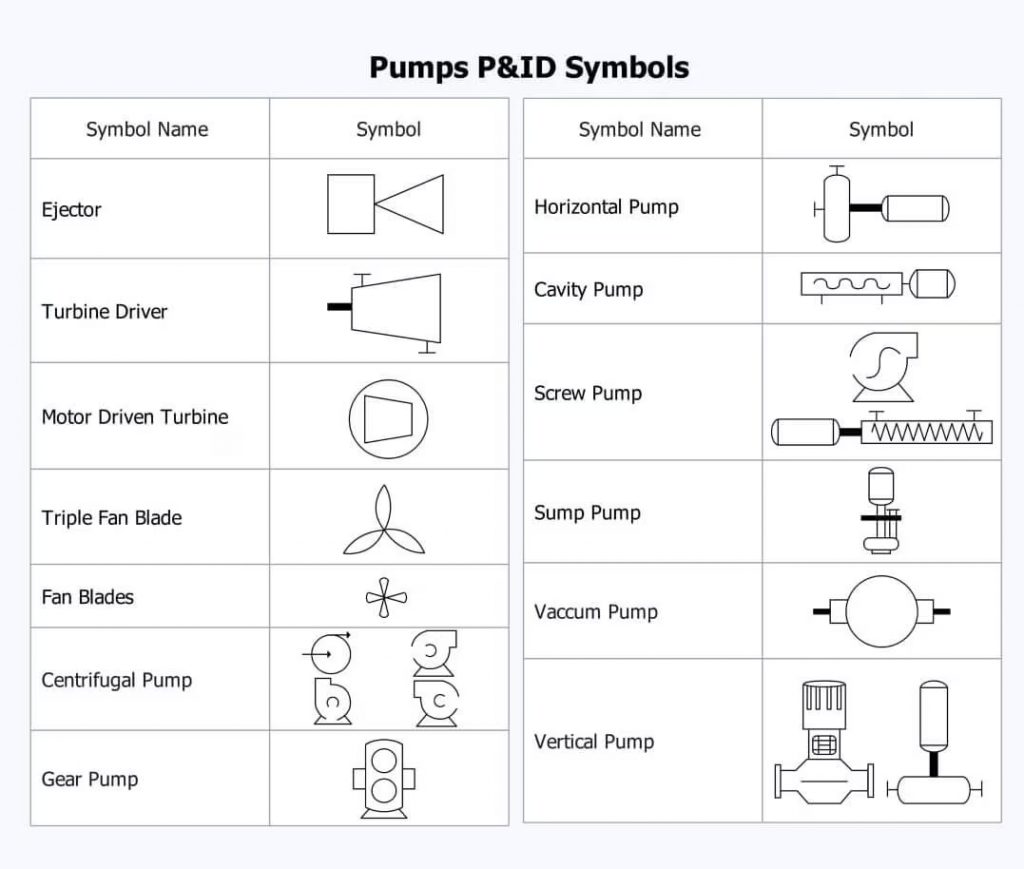 Pumps P&ID Symbols

| Symbol Name | Symbol |
|---|---|
| Ejector | |
| Turbine Driver | |
| Motor Driven Turbine | |
| Triple Fan Blade | |
| Fan Blades | |
| Centrifugal Pump | |
| Gear Pump | |

| Symbol Name | Symbol |
|---|---|
| Horizontal Pump | |
| Cavity Pump | |
| Screw Pump | |
| Sump Pump | |
| Vaccum Pump | |
| Vertical Pump | |