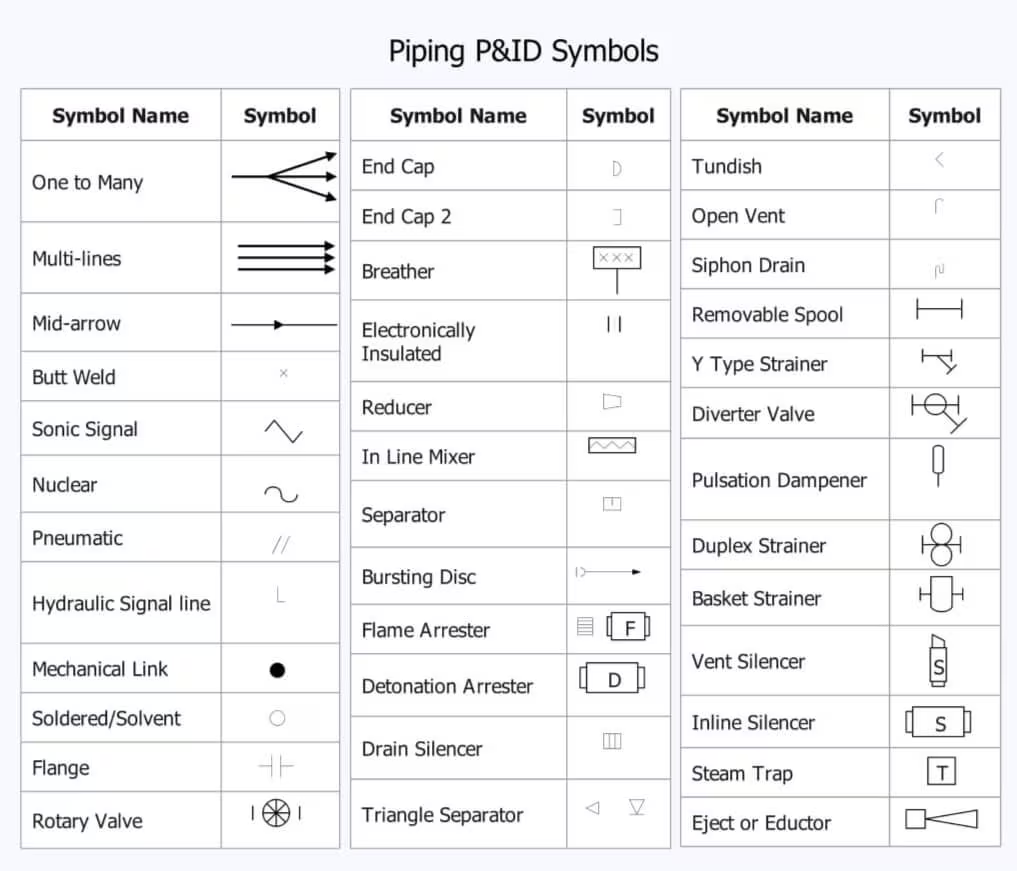 Piping P&ID Symbols

| Symbol Name | Symbol |
|---|---|
| One to Many | |
| Multi-lines | |
| Mid-arrow | |
| Butt Weld | × |
| Sonic Signal | |
| Nuclear | |
| Pneumatic | // |
| Hydraulic Signal line | L |
| Mechanical Link | |
| Soldered/Solvent | |
| Flange | |
| Rotary Valve | |

| Symbol Name | Symbol |
|---|---|
| End Cap | |
| End Cap 2 | |
| Breather | ××× |
| Electronically Insulated | |
| Reducer | |
| In Line Mixer | |
| Separator | |
| Bursting Disc | |
| Flame Arrester | F |
| Detonation Arrester | D |
| Drain Silencer | |
| Triangle Separator | |

| Symbol Name | Symbol |
|---|---|
| Tundish | |
| Open Vent | |
| Siphon Drain | |
| Removable Spool | |
| Y Type Strainer | |
| Diverter Valve | |
| Pulsation Dampener | |
| Duplex Strainer | |
| Basket Strainer | |
| Vent Silencer | S |
| Inline Silencer | S |
| Steam Trap | T |
| Eject or Eductor | |